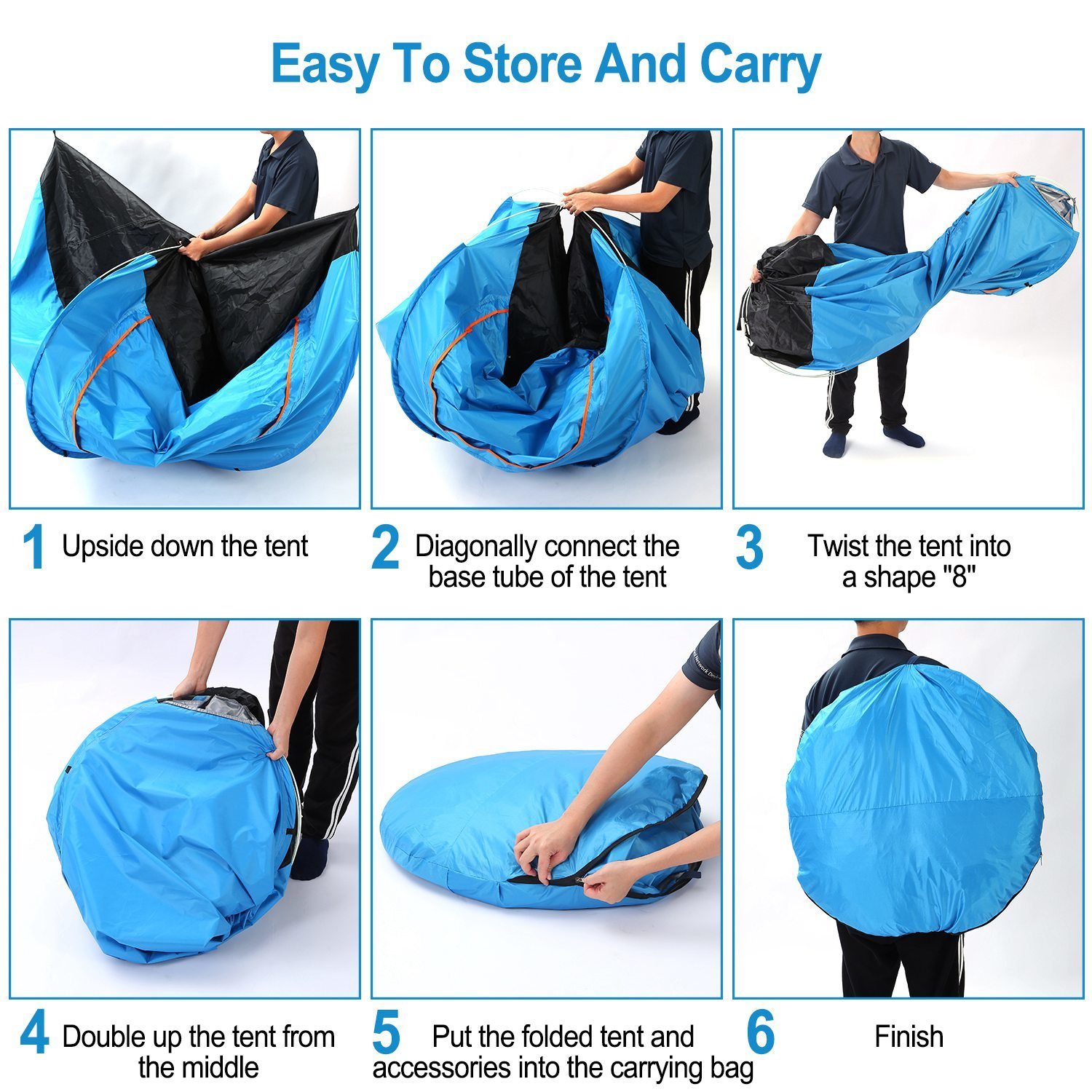 Easy To Store And Carry

1 Upside down the tent

2 Diagonally connect the base tube of the tent

3 Twist the tent into a shape "8"

4 Double up the tent from the middle

5 Put the folded tent and accessories into the carrying bag

6 Finish